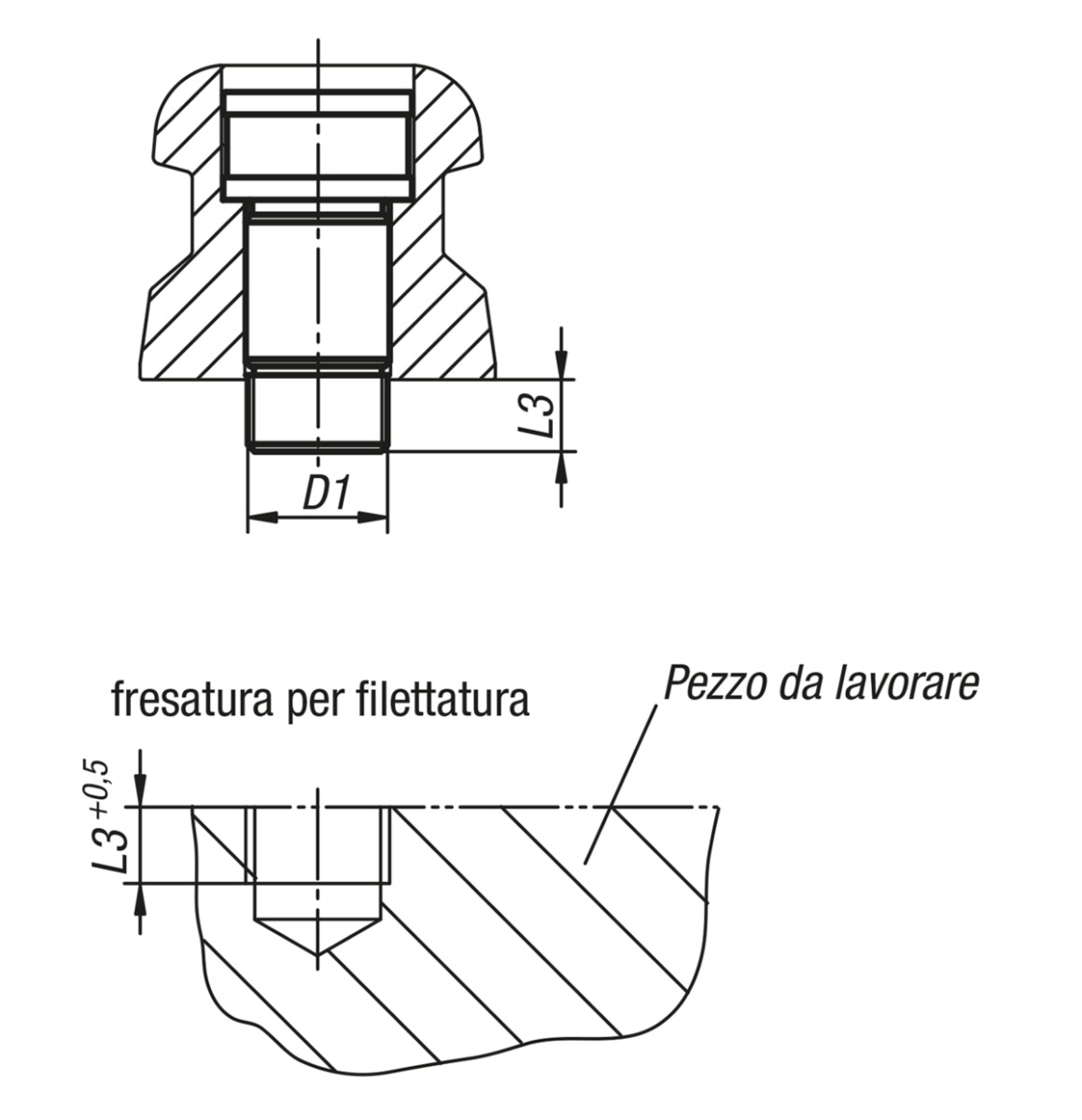 L3

D1

fresatura per filettatura

Pezzo da lavorare

$L3^{+0,5}$