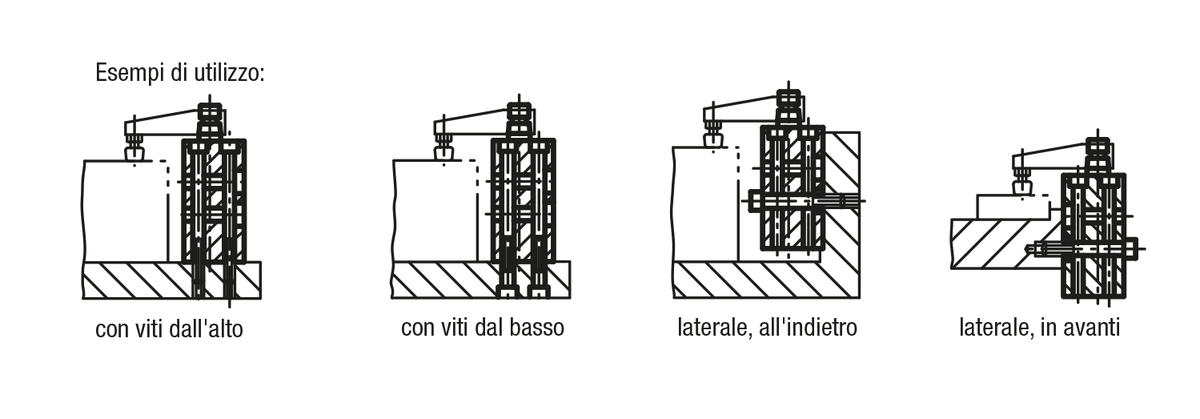 Esempi di utilizzo:

con viti dall'alto

con viti dal basso

laterale, all'indietro

laterale, in avanti