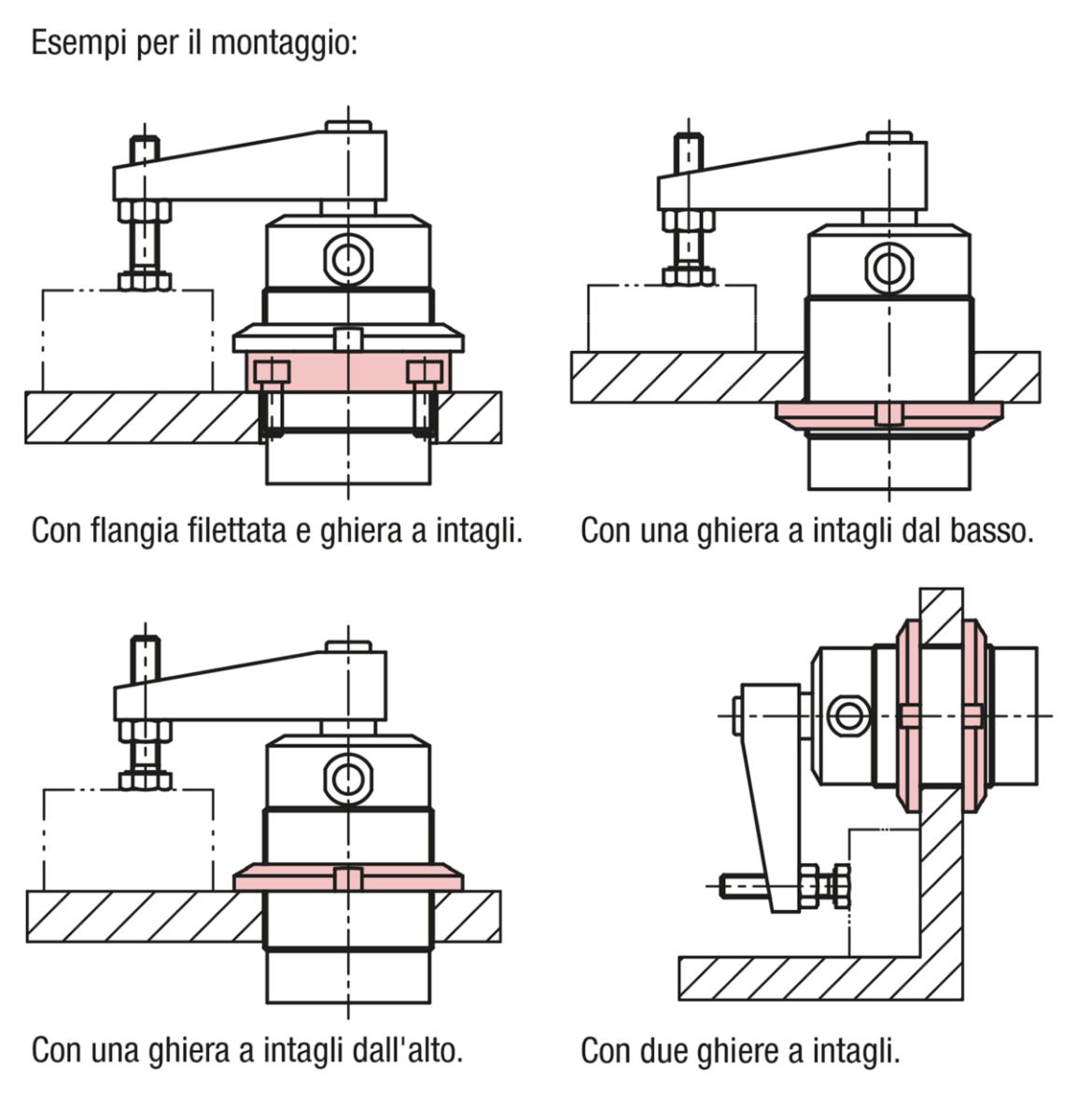 Esempi per il montaggio:

Con flangia filettata e ghiera a intagli.

Con una ghiera a intagli dal basso.

Con una ghiera a intagli dall'alto.

Con due ghiere a intagli.