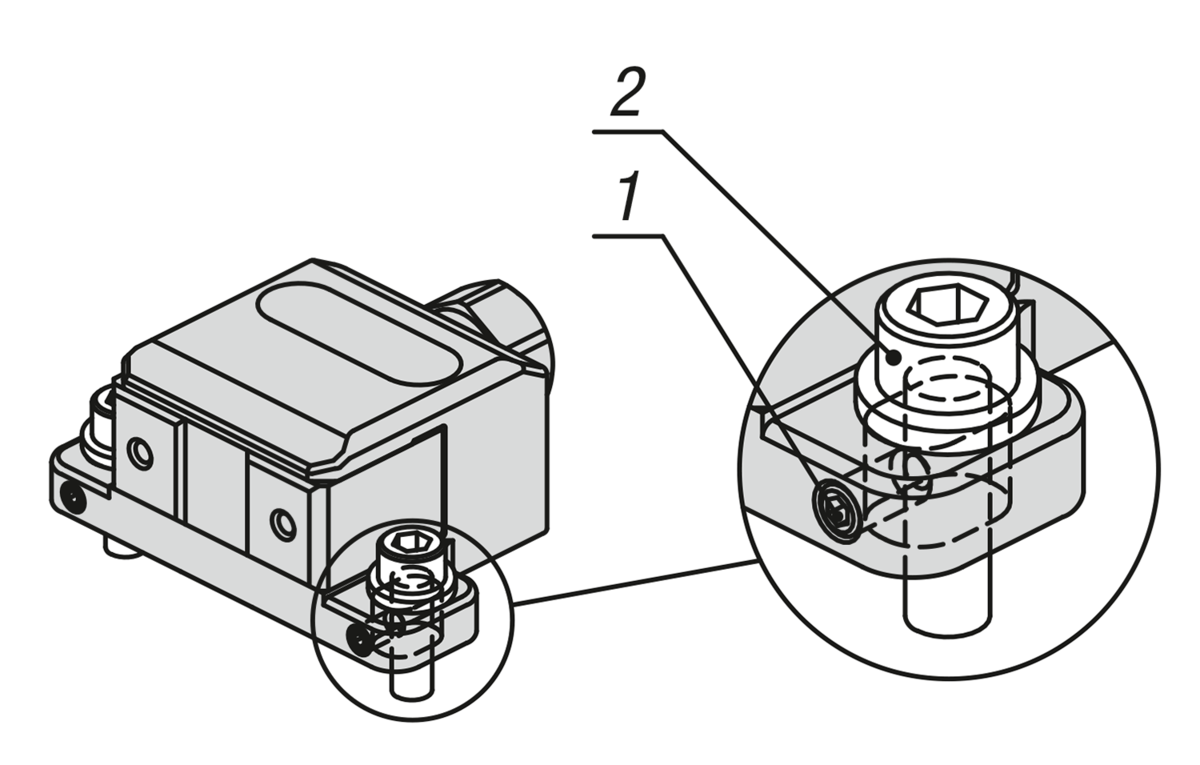 2
1