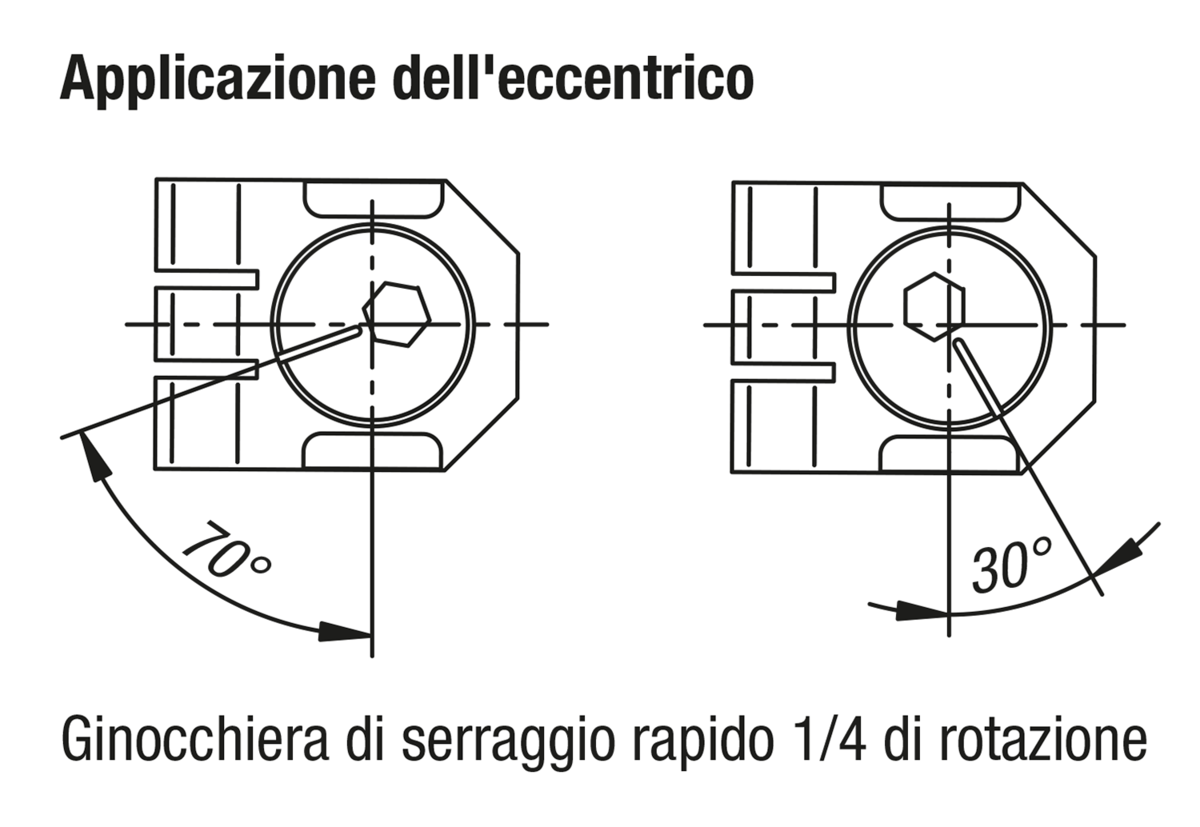 Applicazione dell'eccentrico

70°

30°

Ginocchiera di serraggio rapido 1/4 di rotazione