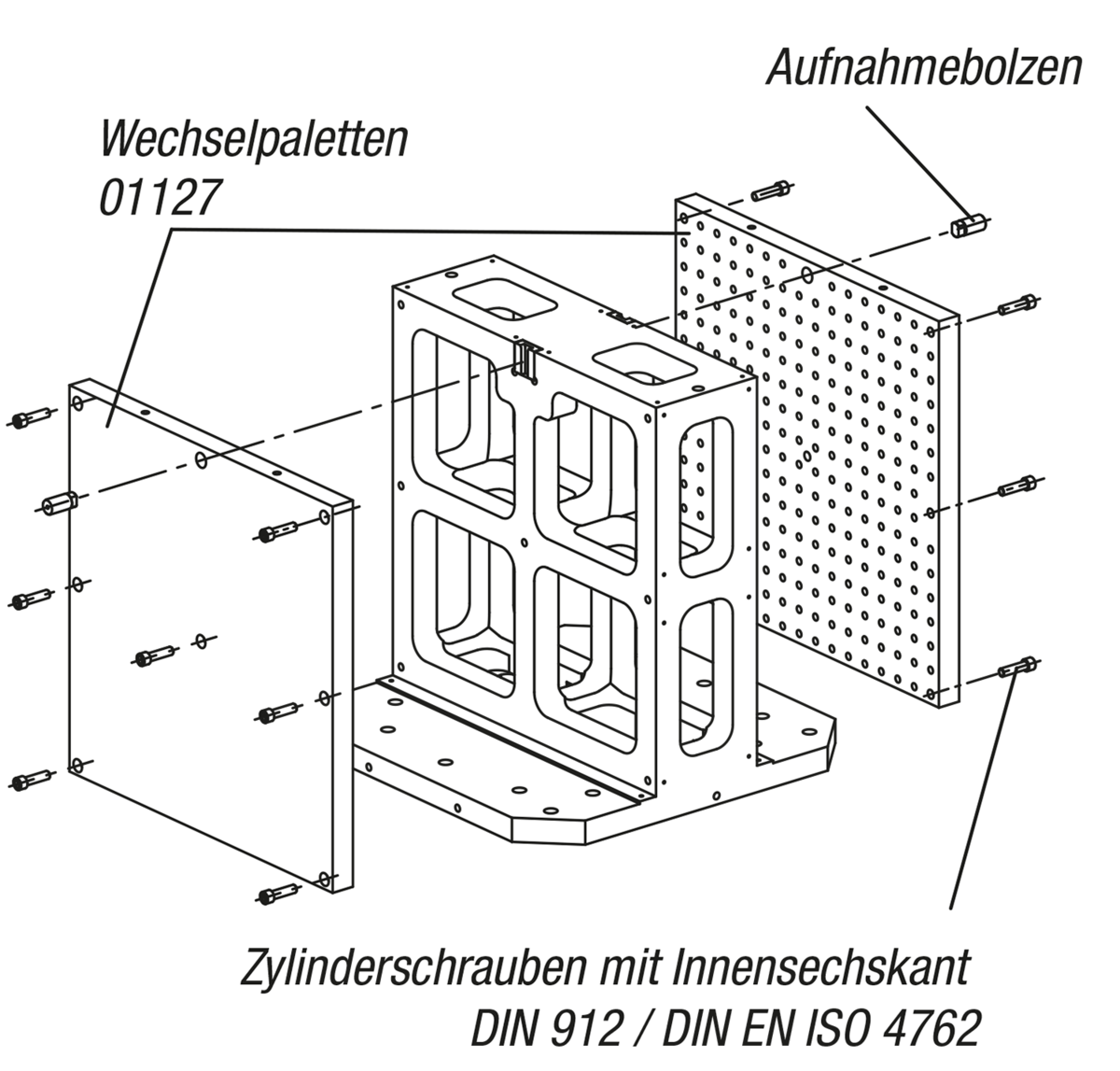 Aufnahmebolzen

Wechselpaletten
01127

Zylinderschrauben mit Innensechskant
DIN 912 / DIN EN ISO 4762